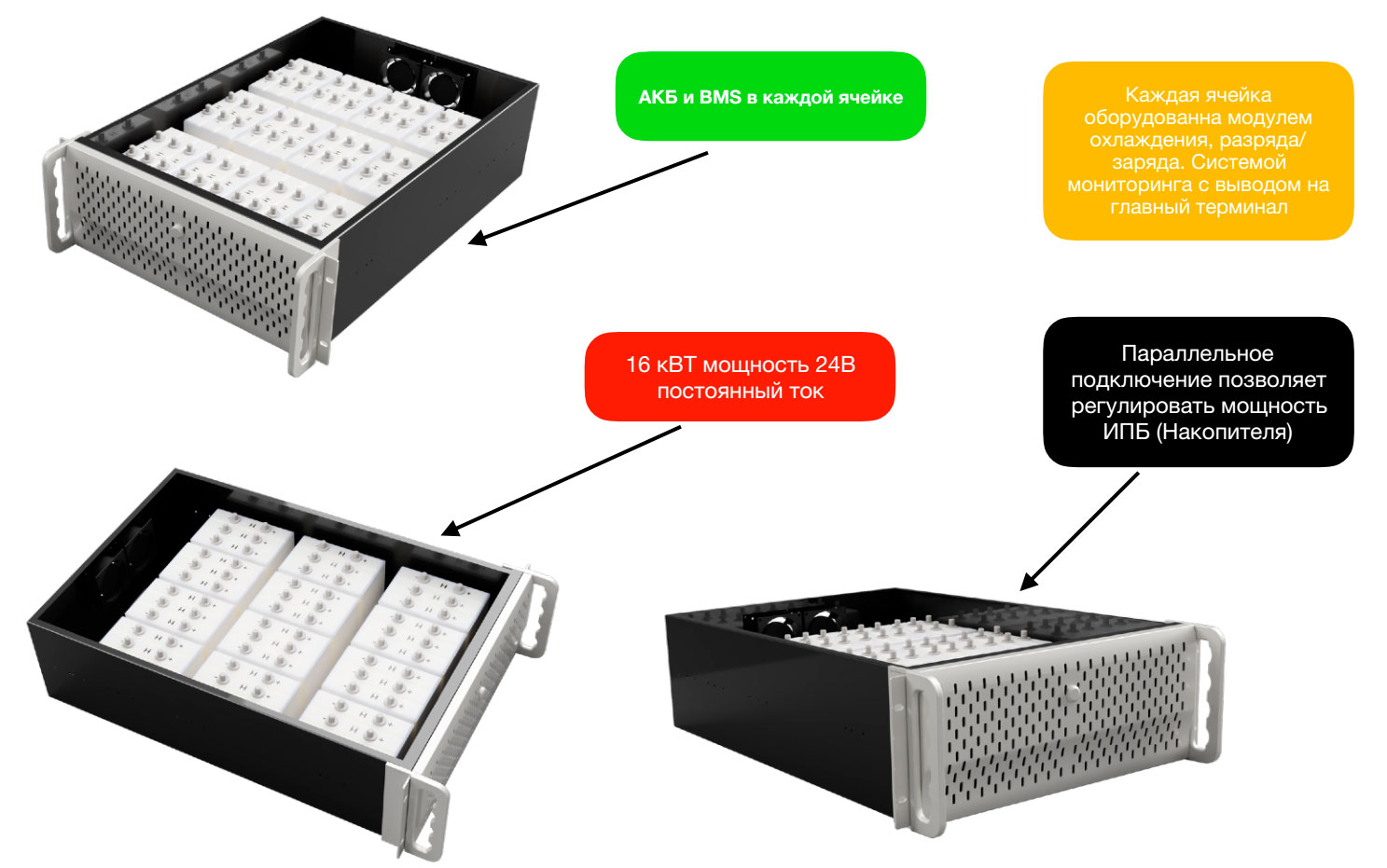 АКБ и BMS в каждой ячейке

Каждая ячейка оборудованна модулем охлаждения, разряда/заряда. Системой мониторинга с выводом на главный терминал

16 кВТ мощность 24В постоянный ток

Параллельное подключение позволяет регулировать мощность ИПБ (Накопителя)